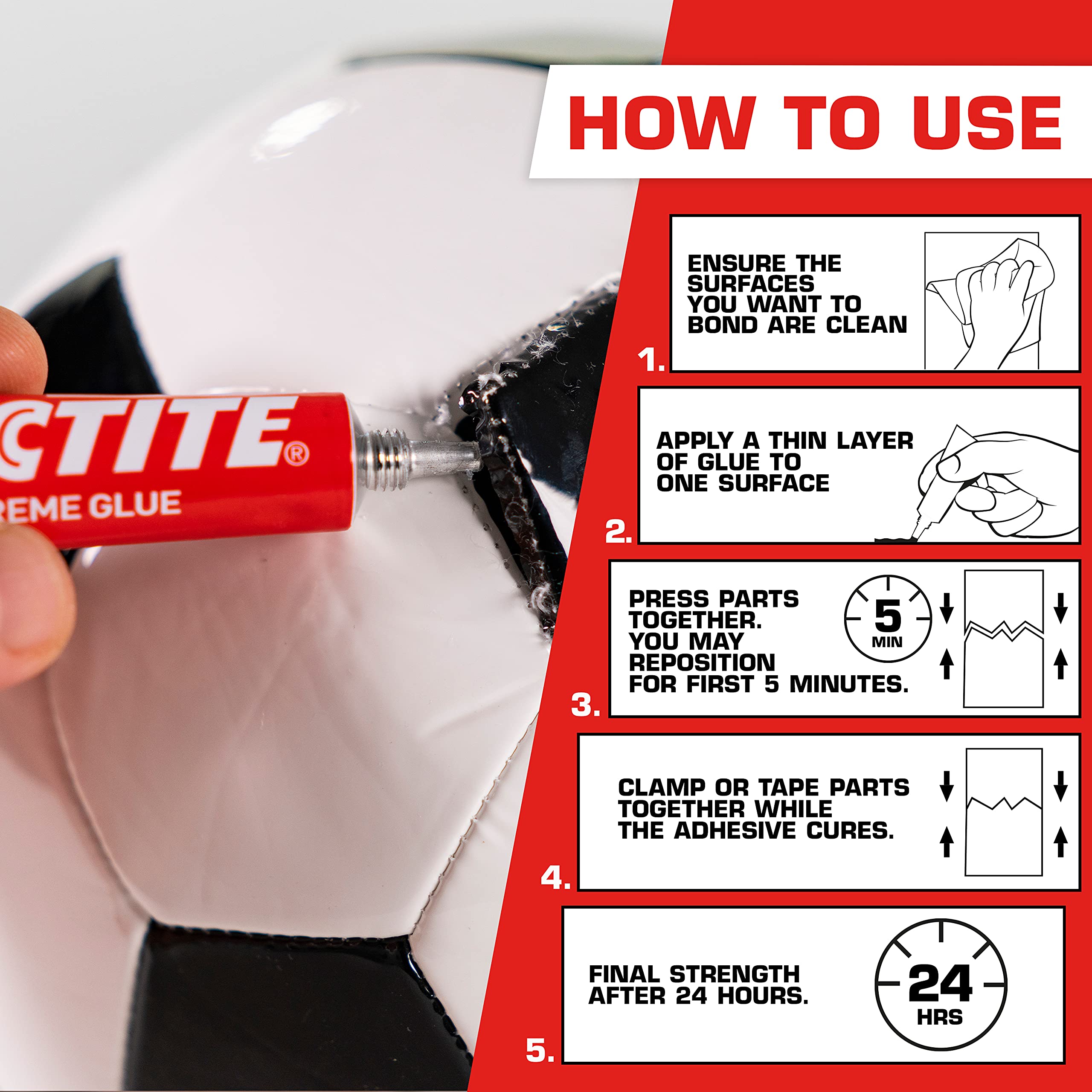 CTITE®
REME GLUE

HOW TO USE

1. ENSURE THE SURFACES YOU WANT TO BOND ARE CLEAN

2. APPLY A THIN LAYER OF GLUE TO ONE SURFACE

3. PRESS PARTS TOGETHER. YOU MAY REPOSITION FOR FIRST 5 MINUTES.

5 MIN

4. CLAMP OR TAPE PARTS TOGETHER WHILE THE ADHESIVE CURES.

5. FINAL STRENGTH AFTER 24 HOURS.

24 HRS