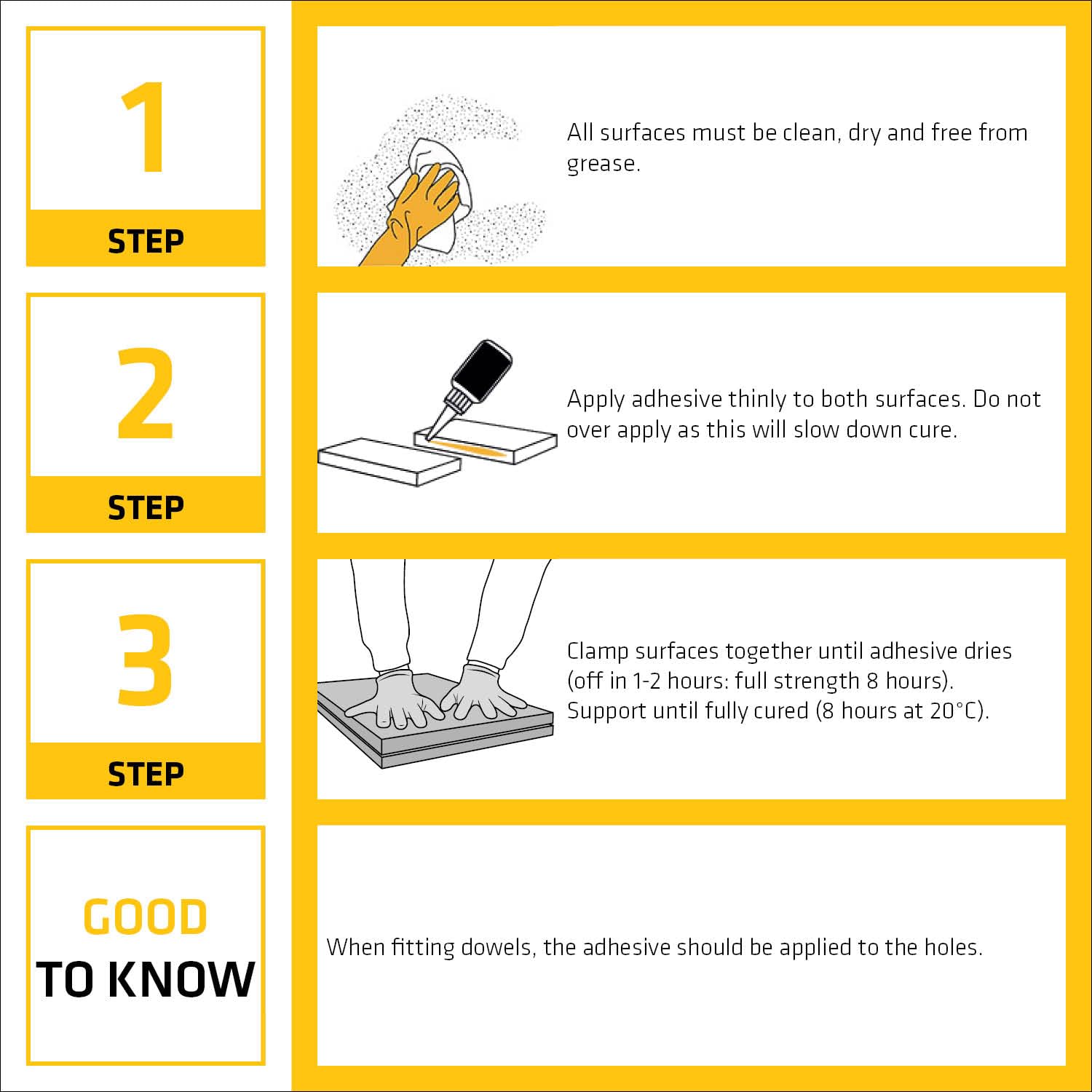 1

STEP

All surfaces must be clean, dry and free from grease.

2

STEP

Apply adhesive thinly to both surfaces. Do not over apply as this will slow down cure.

3

STEP

Clamp surfaces together until adhesive dries (off in 1-2 hours: full strength 8 hours). Support until fully cured (8 hours at 20°C).

GOOD
TO KNOW

When fitting dowels, the adhesive should be applied to the holes.