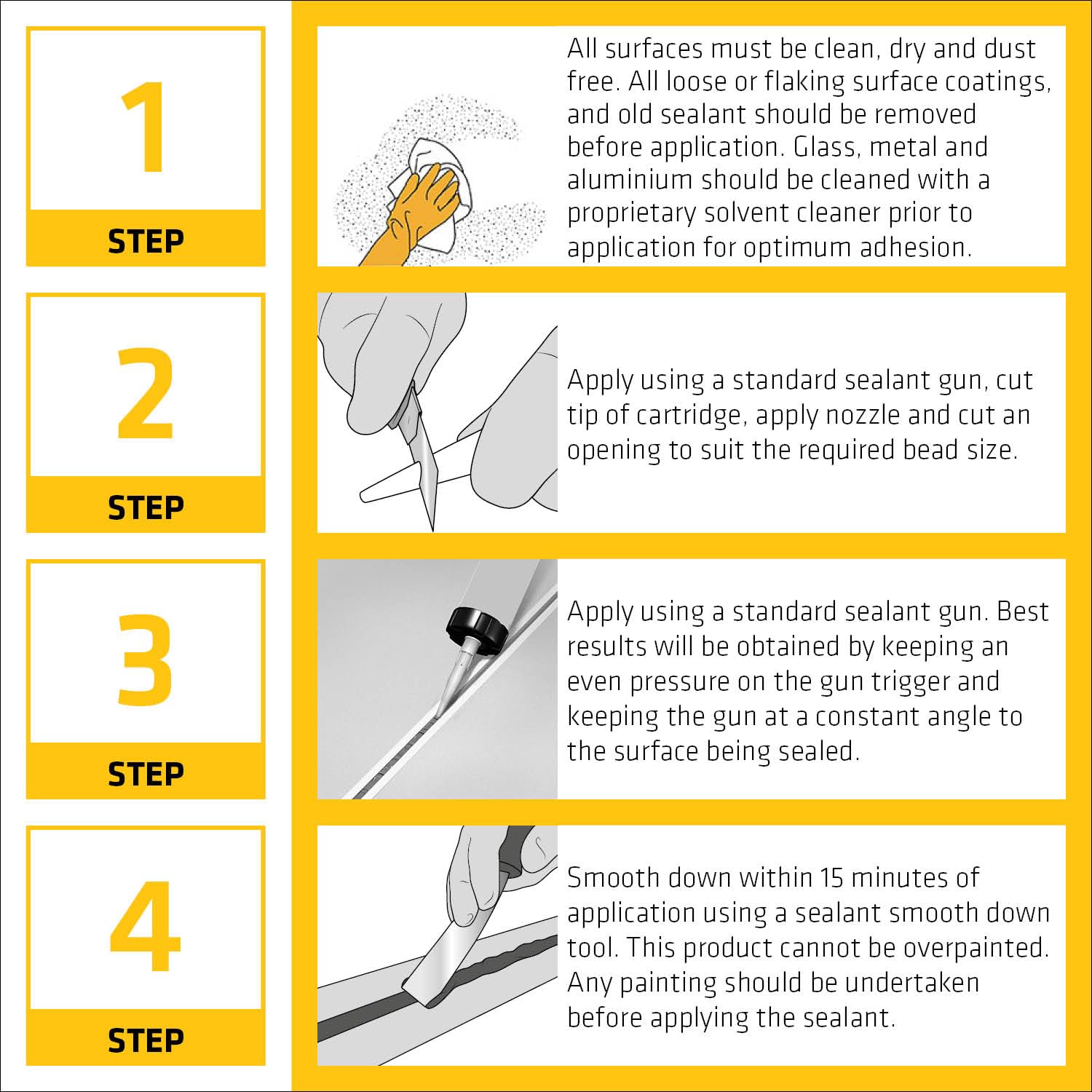 1
STEP

All surfaces must be clean, dry and dust free. All loose or flaking surface coatings, and old sealant should be removed before application. Glass, metal and aluminium should be cleaned with a proprietary solvent cleaner prior to application for optimum adhesion.

2
STEP

Apply using a standard sealant gun, cut tip of cartridge, apply nozzle and cut an opening to suit the required bead size.

3
STEP

Apply using a standard sealant gun. Best results will be obtained by keeping an even pressure on the gun trigger and keeping the gun at a constant angle to the surface being sealed.

4
STEP

Smooth down within 15 minutes of application using a sealant smooth down tool. This product cannot be overpainted. Any painting should be undertaken before applying the sealant.