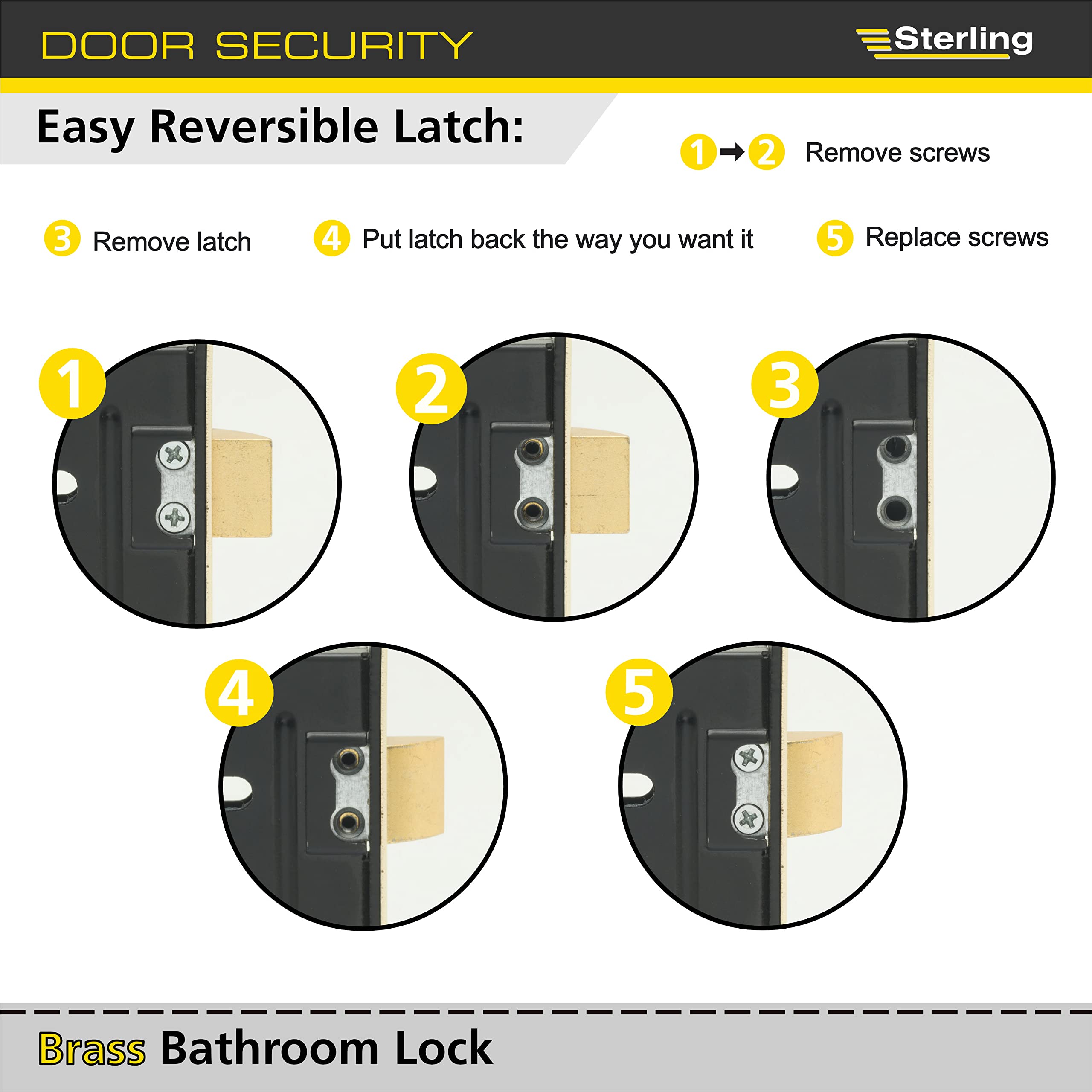 DOOR SECURITY

Sterling

Easy Reversible Latch:

1 → 2 Remove screws

3 Remove latch

4 Put latch back the way you want it

5 Replace screws

1

2

3

4

5

Brass Bathroom Lock