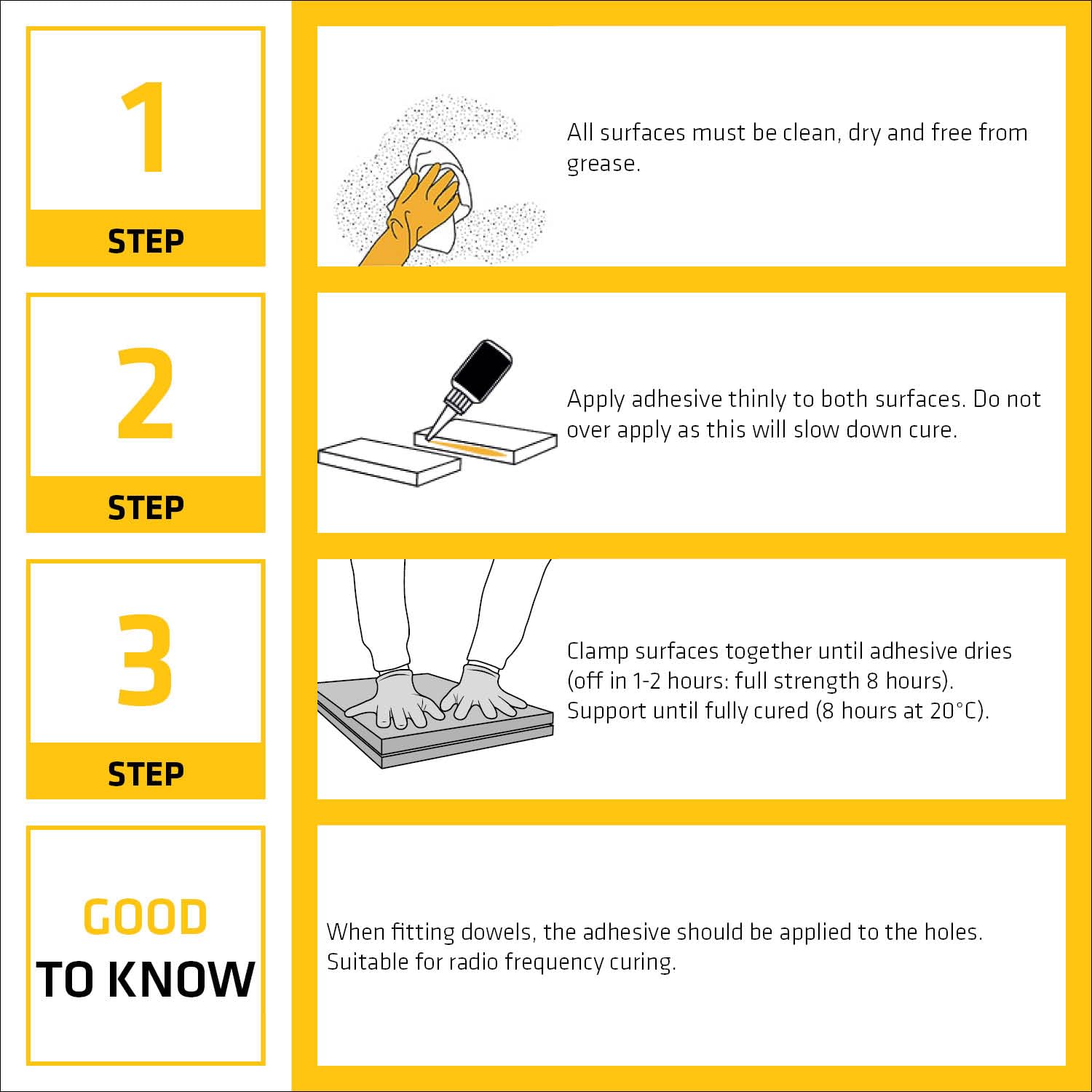 1
STEP

All surfaces must be clean, dry and free from grease.

2
STEP

Apply adhesive thinly to both surfaces. Do not over apply as this will slow down cure.

3
STEP

Clamp surfaces together until adhesive dries (off in 1-2 hours: full strength 8 hours). Support until fully cured (8 hours at 20°C).

GOOD
TO KNOW

When fitting dowels, the adhesive should be applied to the holes. Suitable for radio frequency curing.