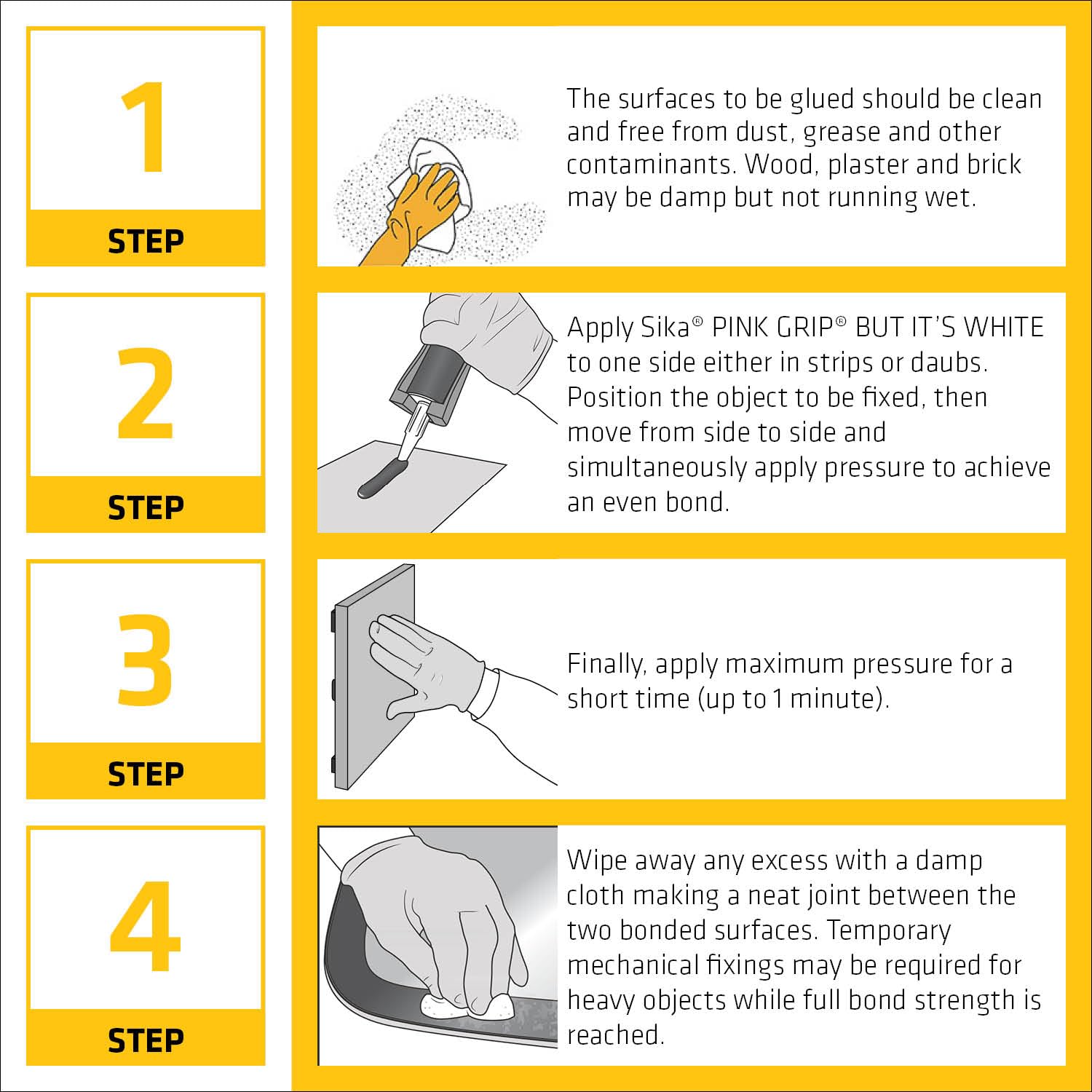 1

STEP

The surfaces to be glued should be clean and free from dust, grease and other contaminants. Wood, plaster and brick may be damp but not running wet.

2

STEP

Apply Sika® PINK GRIP® BUT IT'S WHITE to one side either in strips or daubs. Position the object to be fixed, then move from side to side and simultaneously apply pressure to achieve an even bond.

3

STEP

Finally, apply maximum pressure for a short time (up to 1 minute).

4

STEP

Wipe away any excess with a damp cloth making a neat joint between the two bonded surfaces. Temporary mechanical fixings may be required for heavy objects while full bond strength is reached.