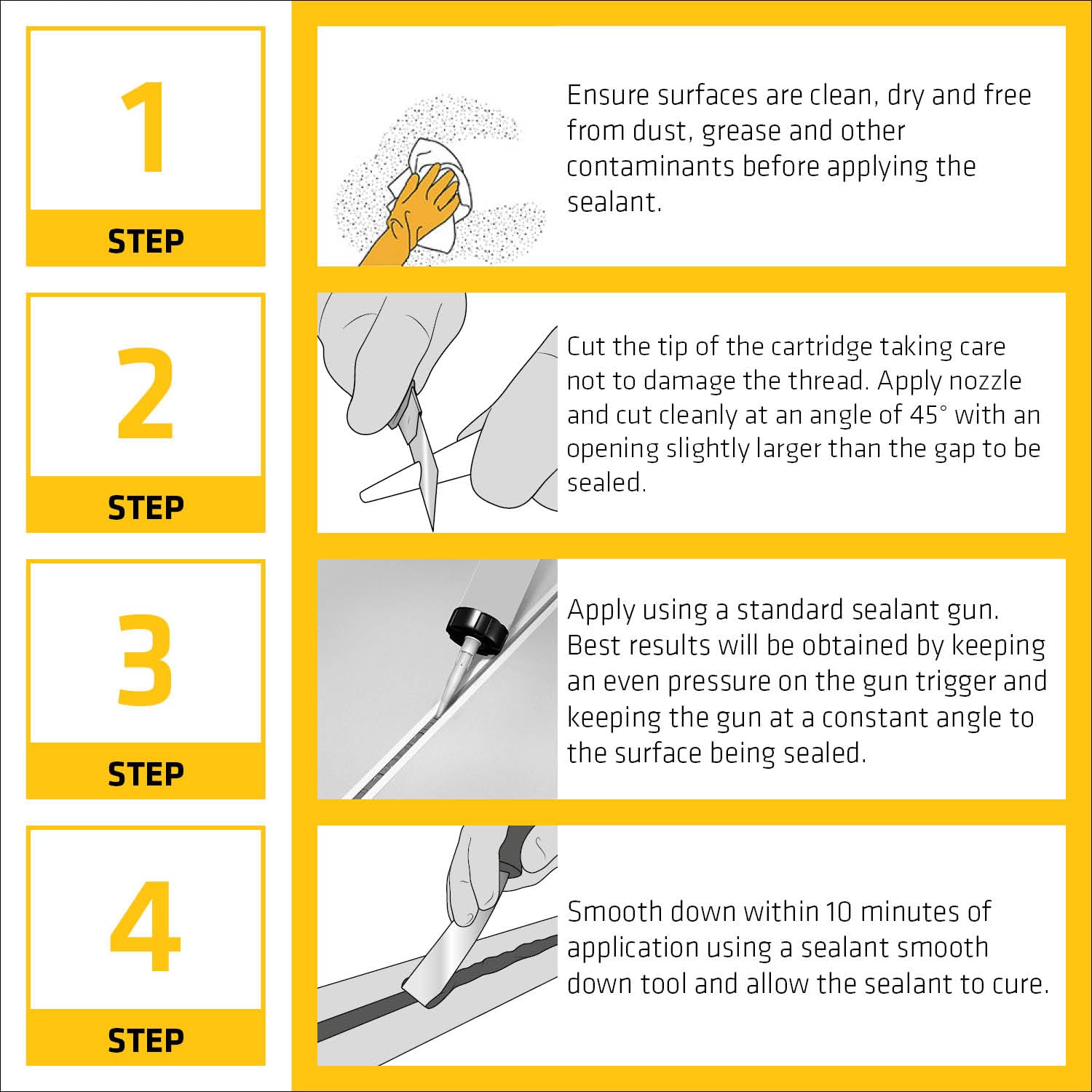 1

STEP

Ensure surfaces are clean, dry and free from dust, grease and other contaminants before applying the sealant.

2

STEP

Cut the tip of the cartridge taking care not to damage the thread. Apply nozzle and cut cleanly at an angle of 45° with an opening slightly larger than the gap to be sealed.

3

STEP

Apply using a standard sealant gun. Best results will be obtained by keeping an even pressure on the gun trigger and keeping the gun at a constant angle to the surface being sealed.

4

STEP

Smooth down within 10 minutes of application using a sealant smooth down tool and allow the sealant to cure.