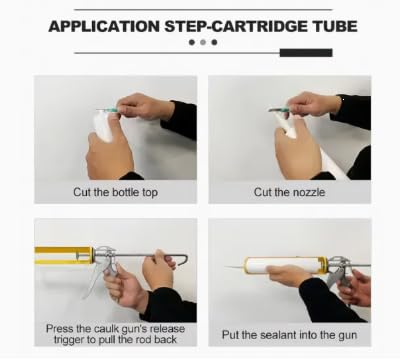 APPLICATION STEP-CARTRIDGE TUBE

Cut the bottle top

Cut the nozzle

Press the caulk gun's release trigger to pull the rod back

Put the sealant into the gun