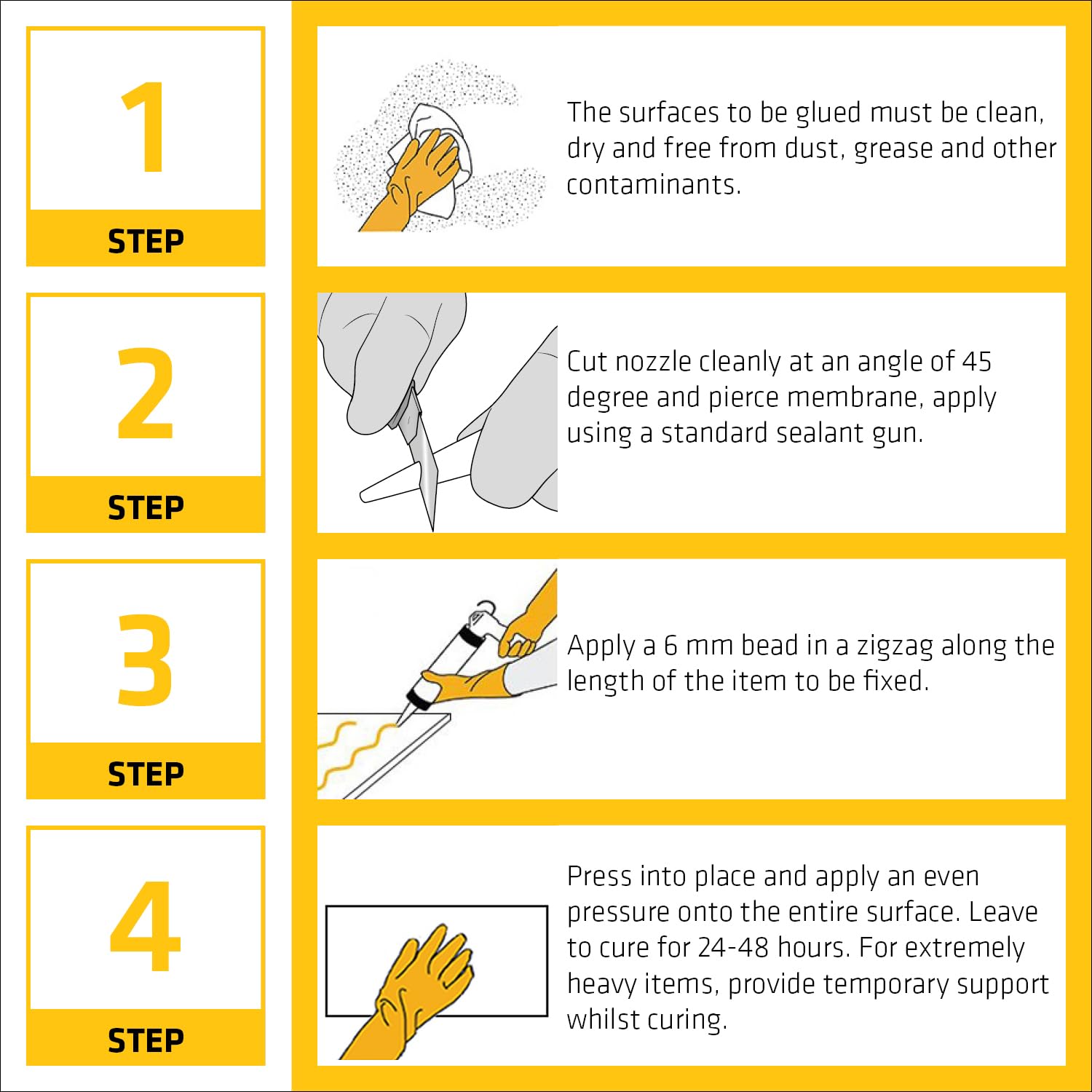 1
STEP

The surfaces to be glued must be clean, dry and free from dust, grease and other contaminants.

2
STEP

Cut nozzle cleanly at an angle of 45 degree and pierce membrane, apply using a standard sealant gun.

3
STEP

Apply a 6 mm bead in a zigzag along the length of the item to be fixed.

4
STEP

Press into place and apply an even pressure onto the entire surface. Leave to cure for 24-48 hours. For extremely heavy items, provide temporary support whilst curing.