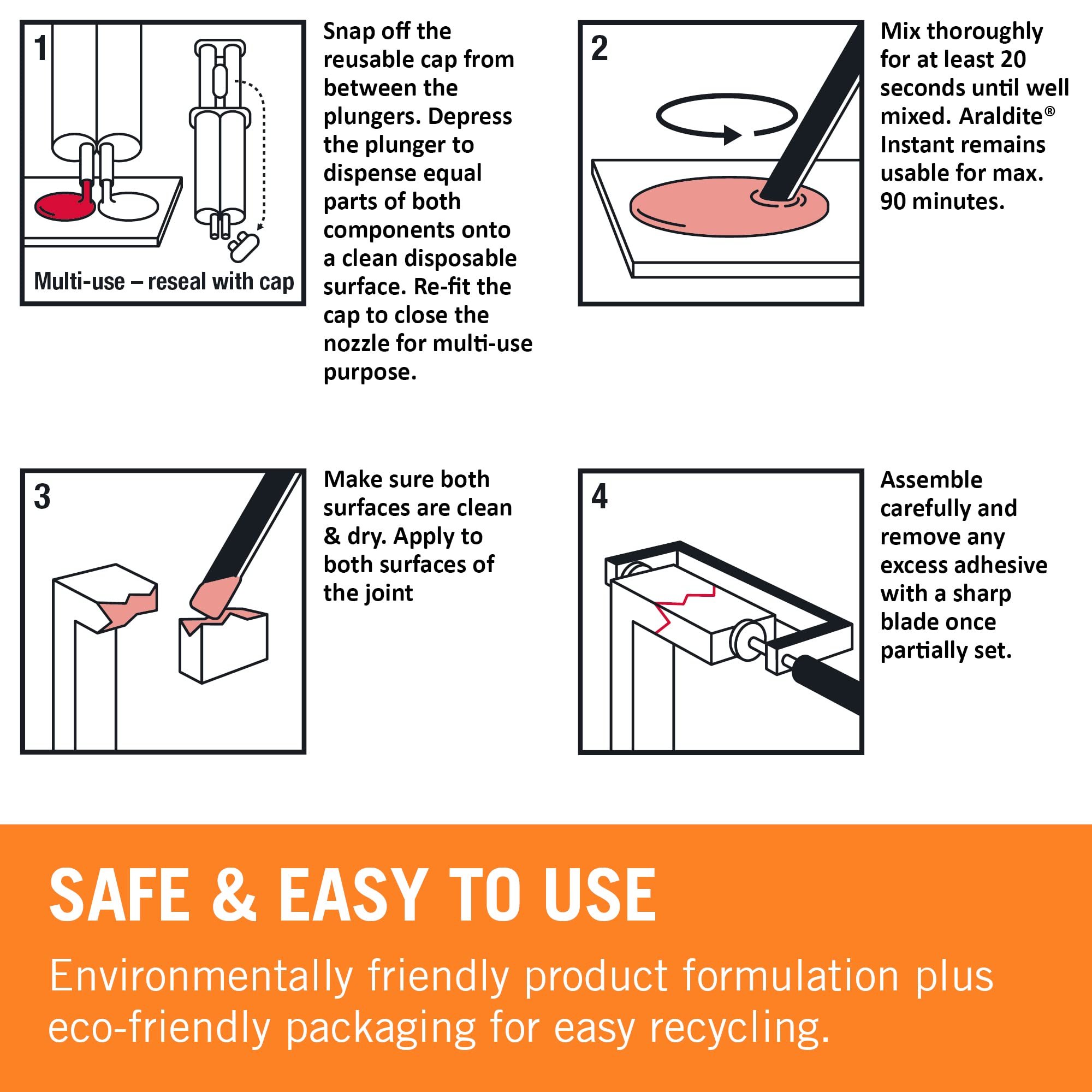 1

Multi-use – reseal with cap

Snap off the reusable cap from between the plungers. Depress the plunger to dispense equal parts of both components onto a clean disposable surface. Re-fit the cap to close the nozzle for multi-use purpose.

2

Mix thoroughly for at least 20 seconds until well mixed. Araldite® Instant remains usable for max. 90 minutes.

3

Make sure both surfaces are clean & dry. Apply to both surfaces of the joint

4

Assemble carefully and remove any excess adhesive with a sharp blade once partially set.

SAFE & EASY TO USE

Environmentally friendly product formulation plus eco-friendly packaging for easy recycling.