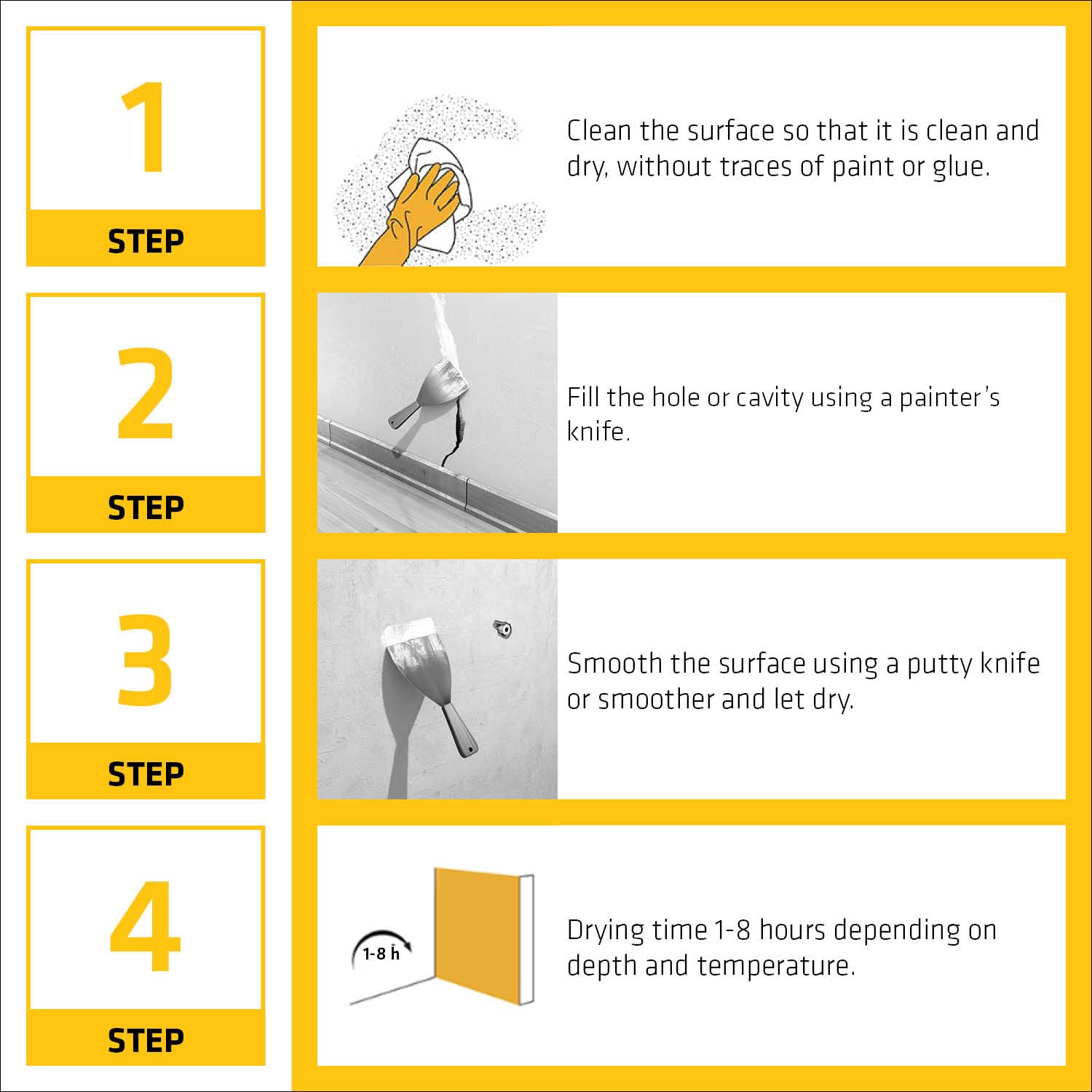 1
STEP

Clean the surface so that it is clean and dry, without traces of paint or glue.

2
STEP

Fill the hole or cavity using a painter's knife.

3
STEP

Smooth the surface using a putty knife or smoother and let dry.

4
STEP

1-8 h

Drying time 1-8 hours depending on depth and temperature.