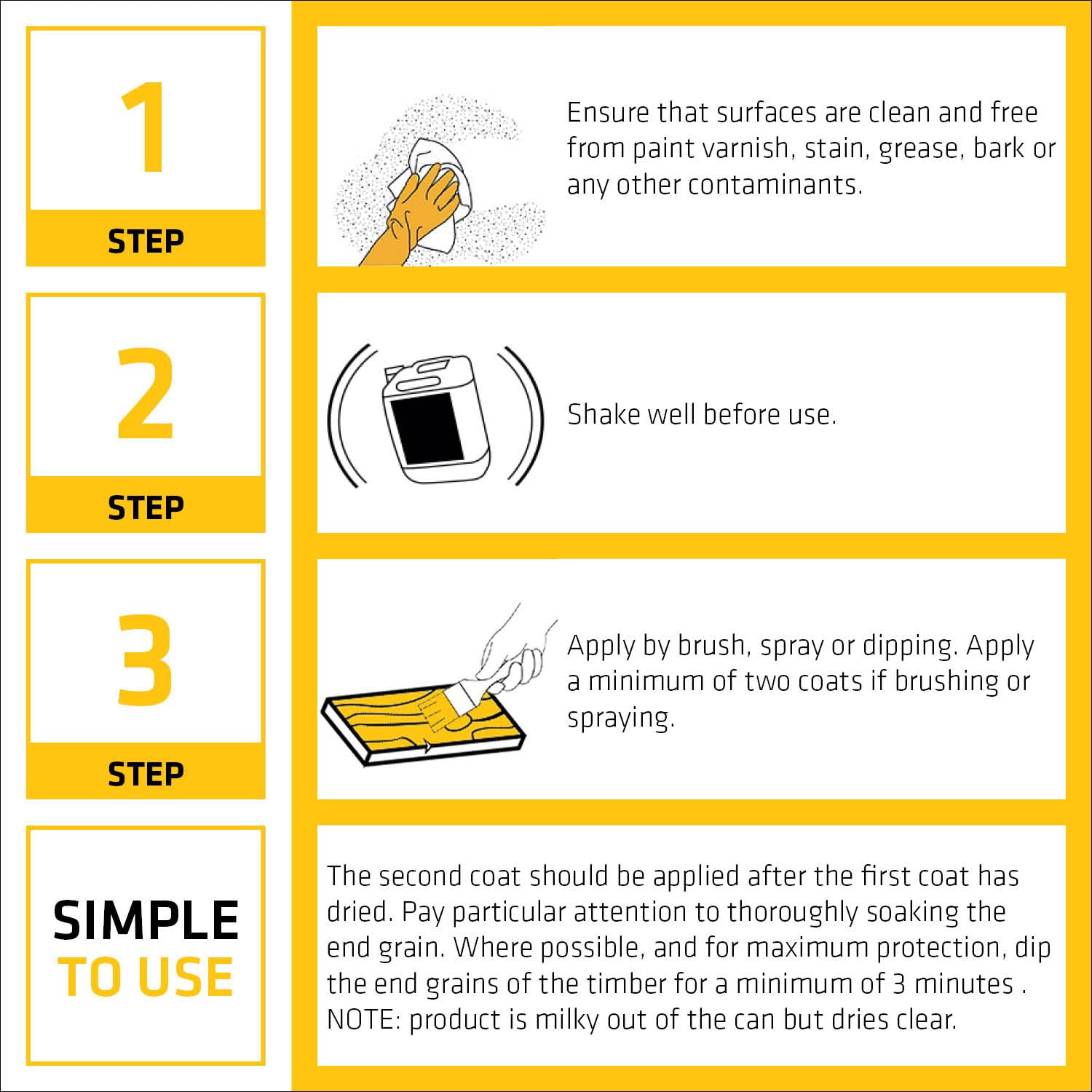 1

STEP

Ensure that surfaces are clean and free from paint varnish, stain, grease, bark or any other contaminants.

2

STEP

Shake well before use.

3

STEP

Apply by brush, spray or dipping. Apply a minimum of two coats if brushing or spraying.

SIMPLE TO USE

The second coat should be applied after the first coat has dried. Pay particular attention to thoroughly soaking the end grain. Where possible, and for maximum protection, dip the end grains of the timber for a minimum of 3 minutes . NOTE: product is milky out of the can but dries clear.