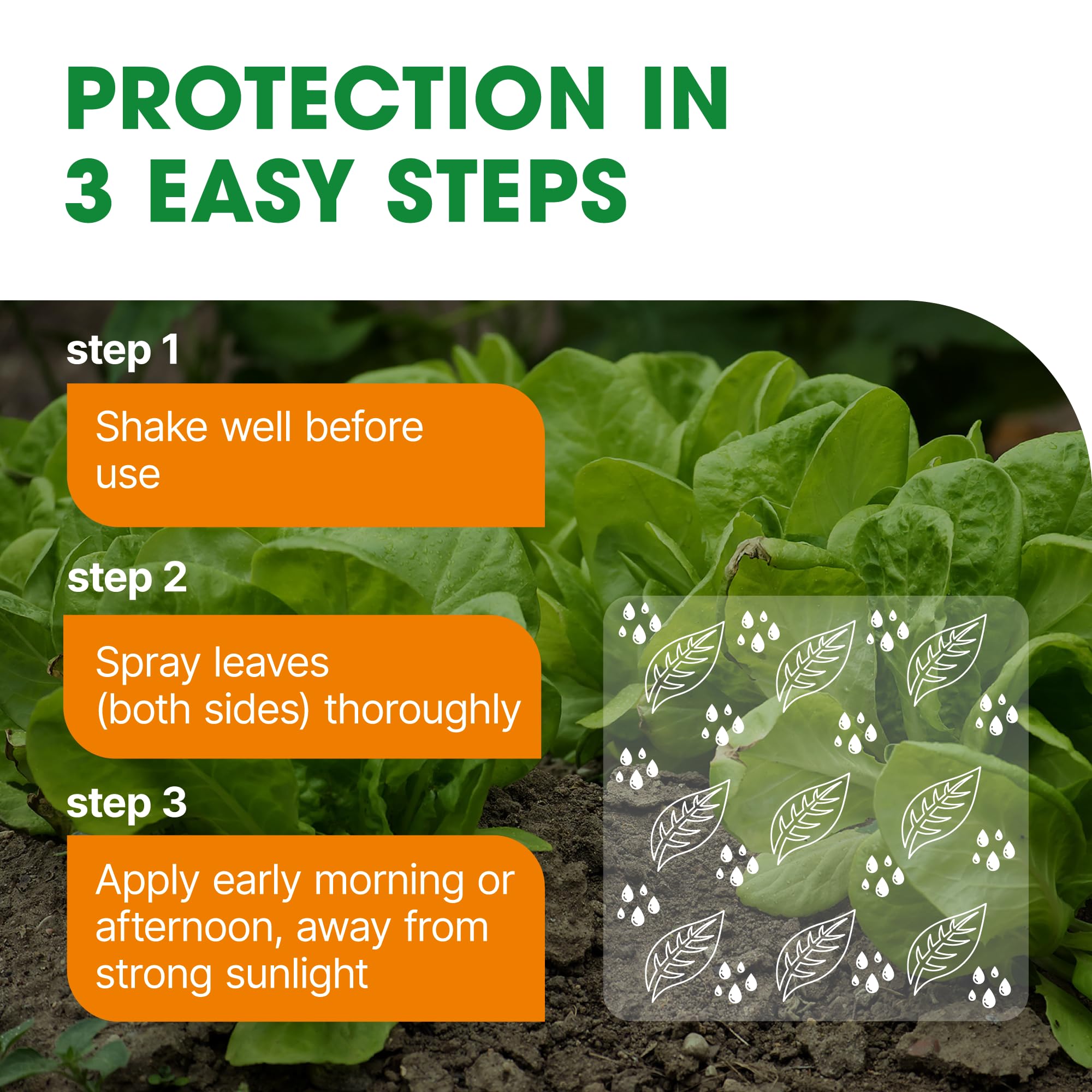 PROTECTION IN 3 EASY STEPS

step 1

Shake well before use

step 2

Spray leaves (both sides) thoroughly

step 3

Apply early morning or afternoon, away from strong sunlight