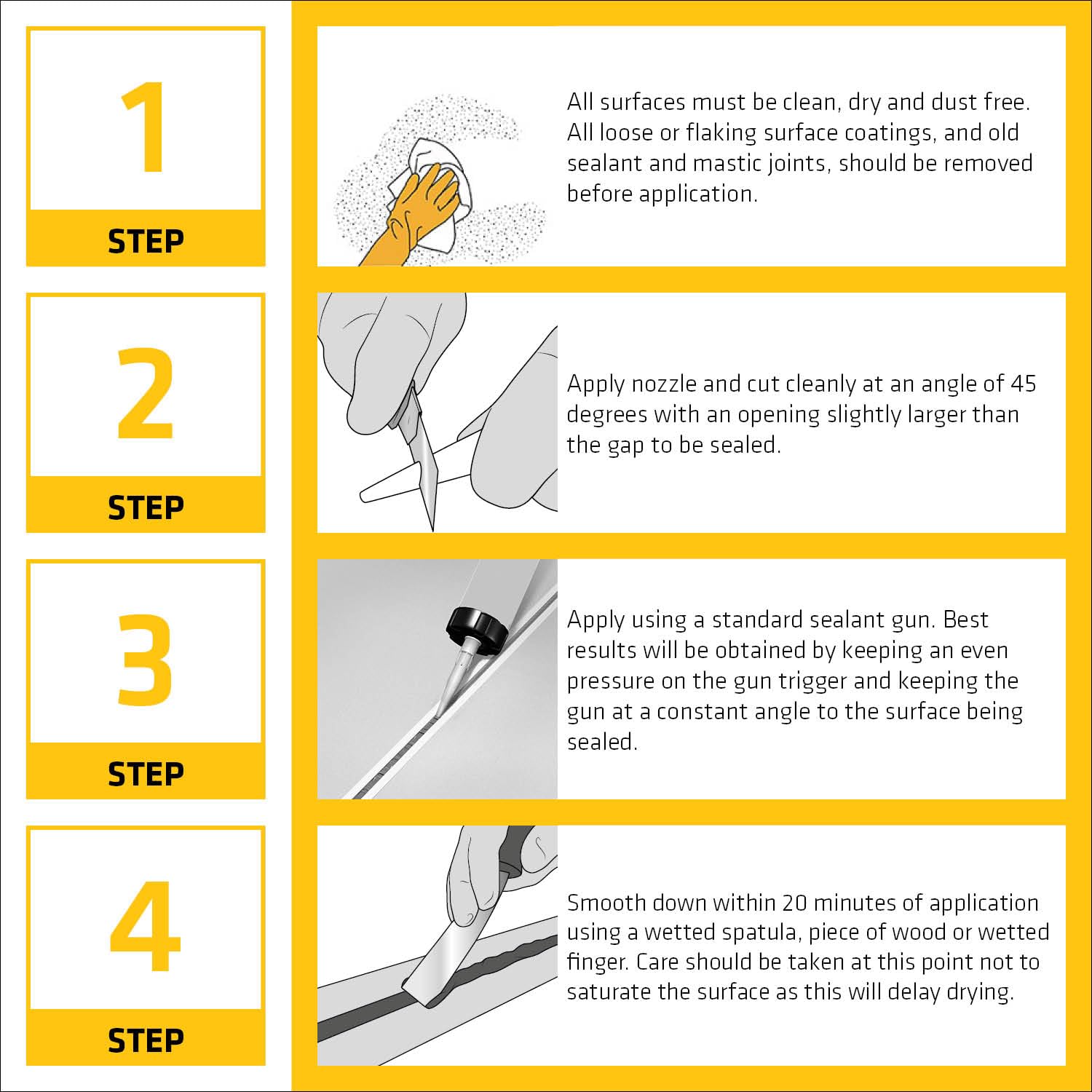 1
STEP

All surfaces must be clean, dry and dust free. All loose or flaking surface coatings, and old sealant and mastic joints, should be removed before application.

2
STEP

Apply nozzle and cut cleanly at an angle of 45 degrees with an opening slightly larger than the gap to be sealed.

3
STEP

Apply using a standard sealant gun. Best results will be obtained by keeping an even pressure on the gun trigger and keeping the gun at a constant angle to the surface being sealed.

4
STEP

Smooth down within 20 minutes of application using a wetted spatula, piece of wood or wetted finger. Care should be taken at this point not to saturate the surface as this will delay drying.