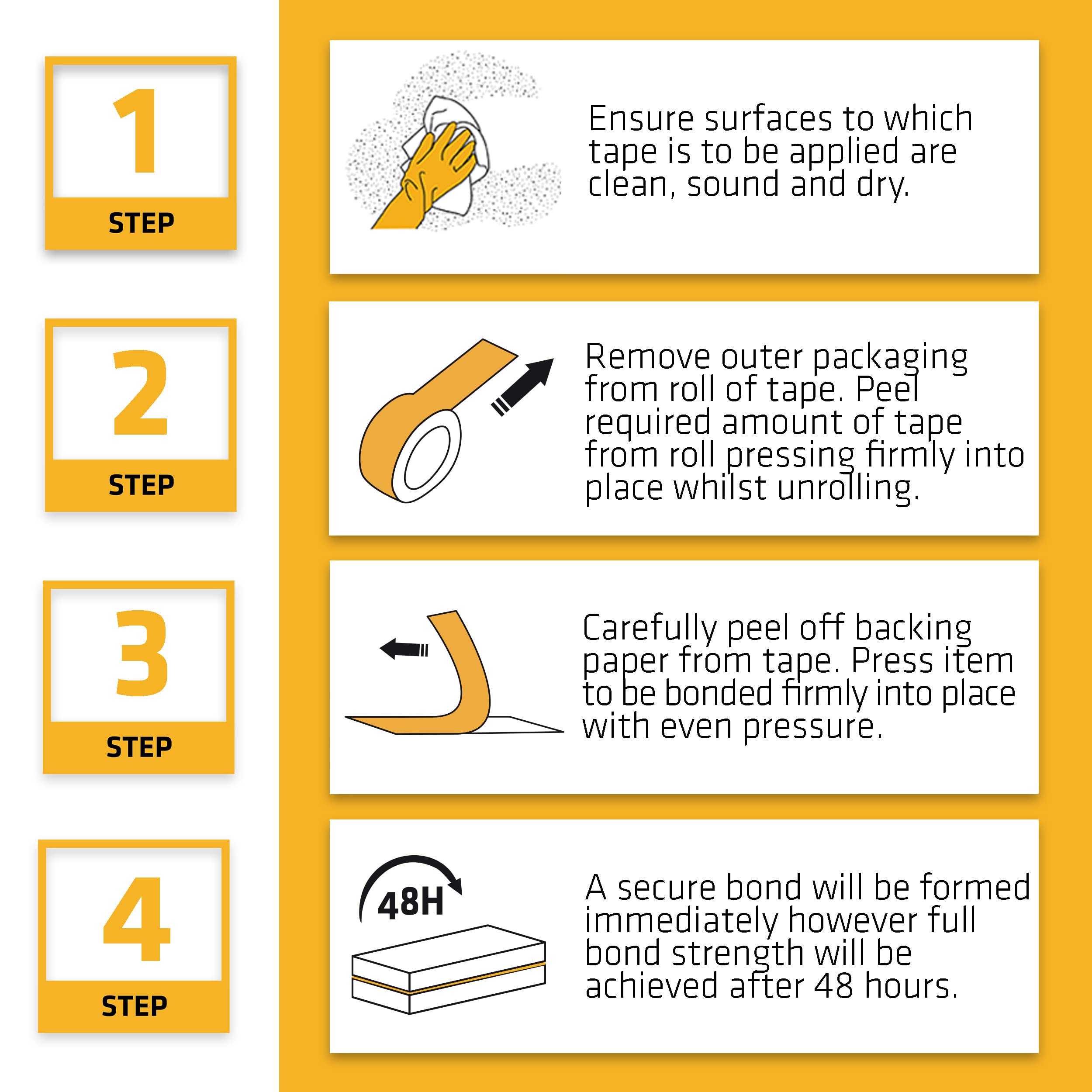 1
STEP

Ensure surfaces to which tape is to be applied are clean, sound and dry.

2
STEP

Remove outer packaging from roll of tape. Peel required amount of tape from roll pressing firmly into place whilst unrolling.

3
STEP

Carefully peel off backing paper from tape. Press item to be bonded firmly into place with even pressure.

4
STEP

48H

A secure bond will be formed immediately however full bond strength will be achieved after 48 hours.