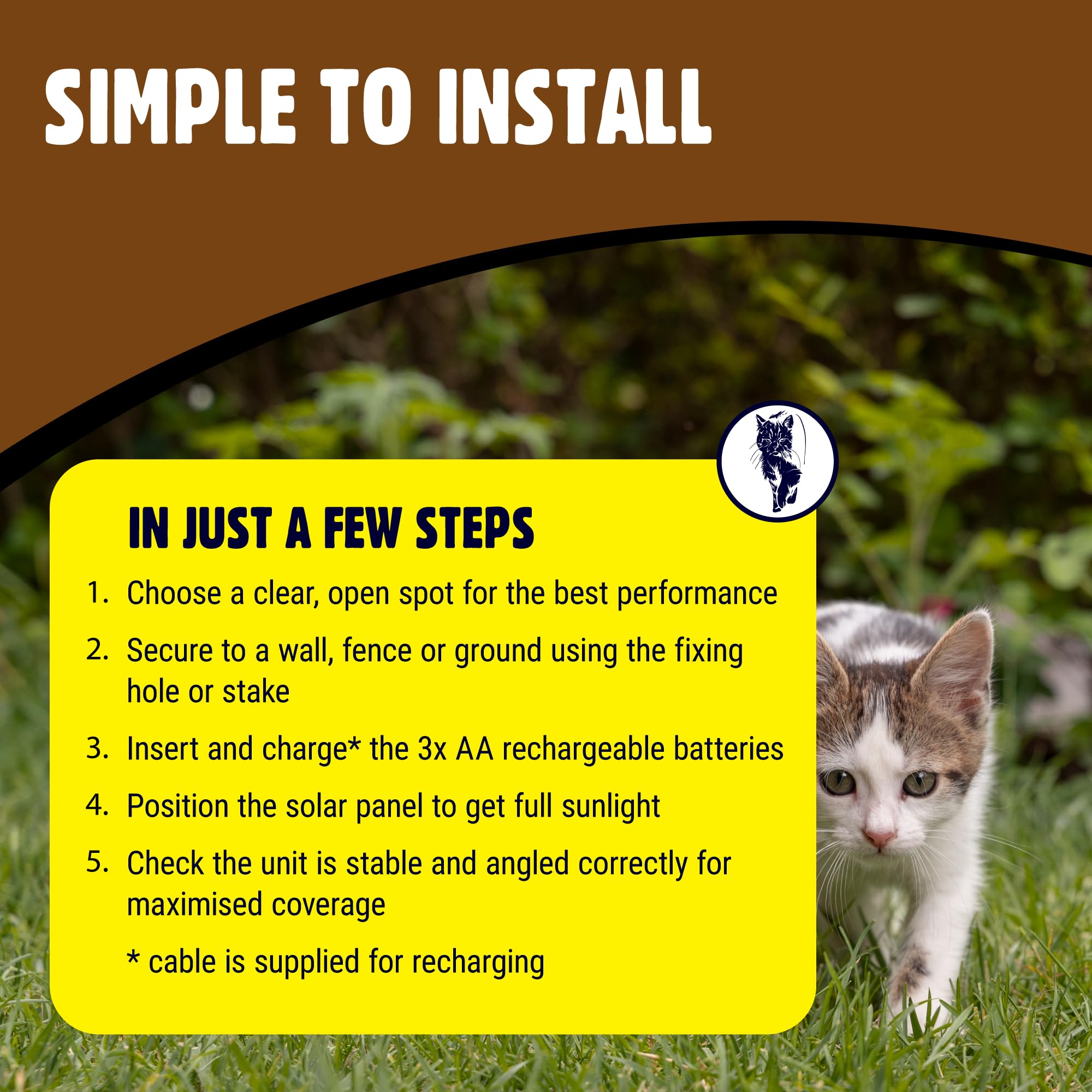 SIMPLE TO INSTALL

IN JUST A FEW STEPS

1. Choose a clear, open spot for the best performance
2. Secure to a wall, fence or ground using the fixing hole or stake
3. Insert and charge* the 3x AA rechargeable batteries
4. Position the solar panel to get full sunlight
5. Check the unit is stable and angled correctly for maximised coverage

* cable is supplied for recharging