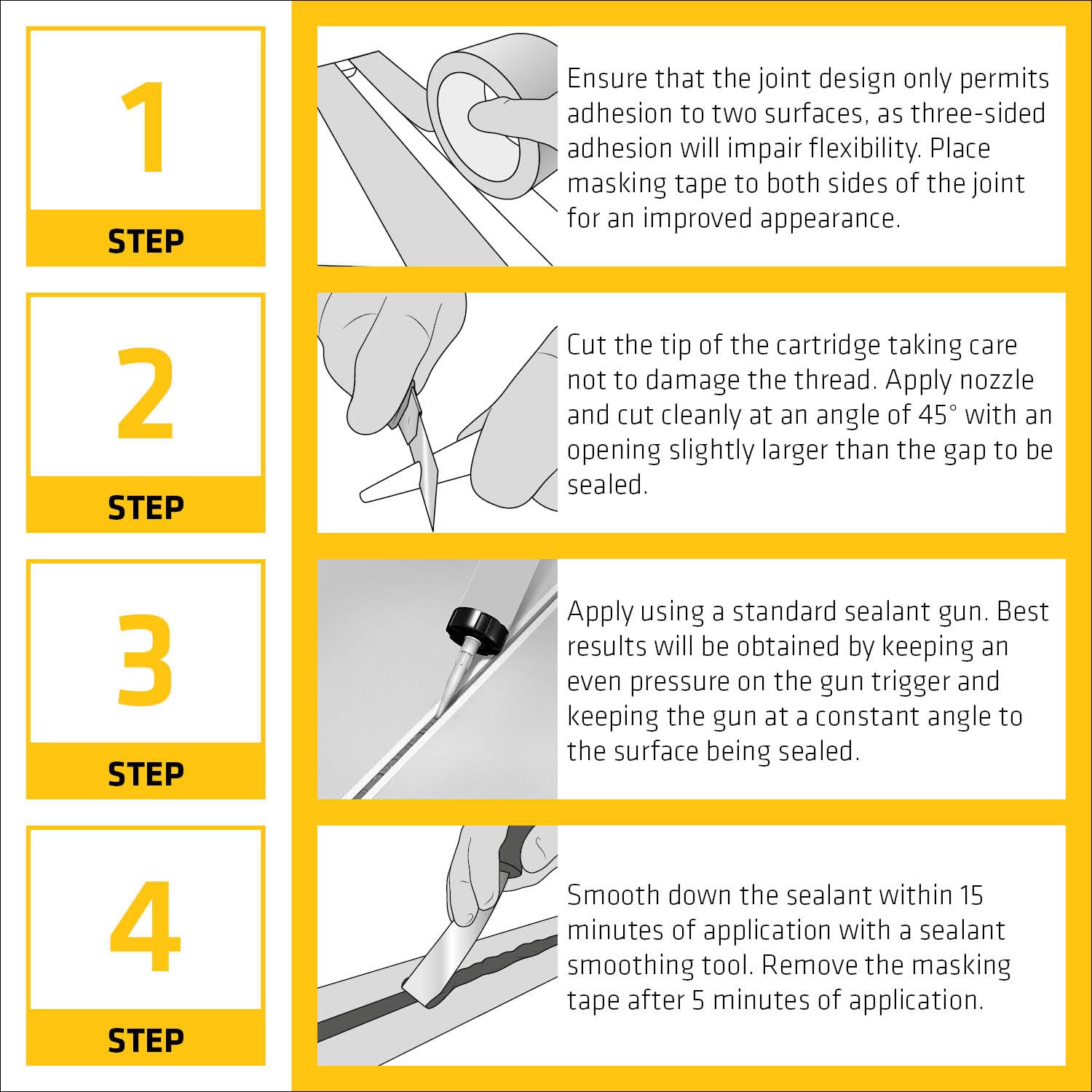 1

STEP

Ensure that the joint design only permits adhesion to two surfaces, as three-sided adhesion will impair flexibility. Place masking tape to both sides of the joint for an improved appearance.

2

STEP

Cut the tip of the cartridge taking care not to damage the thread. Apply nozzle and cut cleanly at an angle of 45° with an opening slightly larger than the gap to be sealed.

3

STEP

Apply using a standard sealant gun. Best results will be obtained by keeping an even pressure on the gun trigger and keeping the gun at a constant angle to the surface being sealed.

4

STEP

Smooth down the sealant within 15 minutes of application with a sealant smoothing tool. Remove the masking tape after 5 minutes of application.