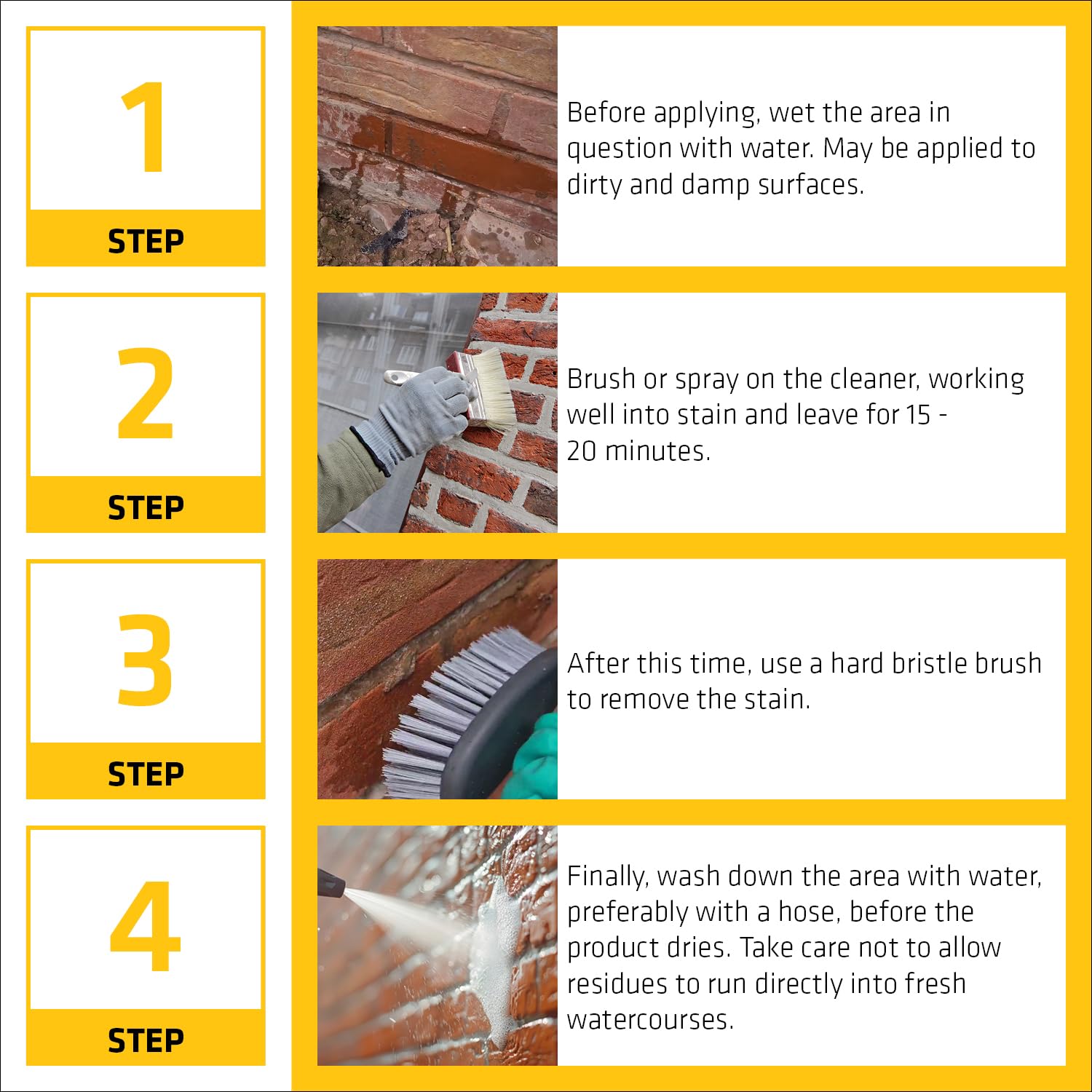 1

STEP

Before applying, wet the area in question with water. May be applied to dirty and damp surfaces.

2

STEP

Brush or spray on the cleaner, working well into stain and leave for 15 - 20 minutes.

3

STEP

After this time, use a hard bristle brush to remove the stain.

4

STEP

Finally, wash down the area with water, preferably with a hose, before the product dries. Take care not to allow residues to run directly into fresh watercourses.