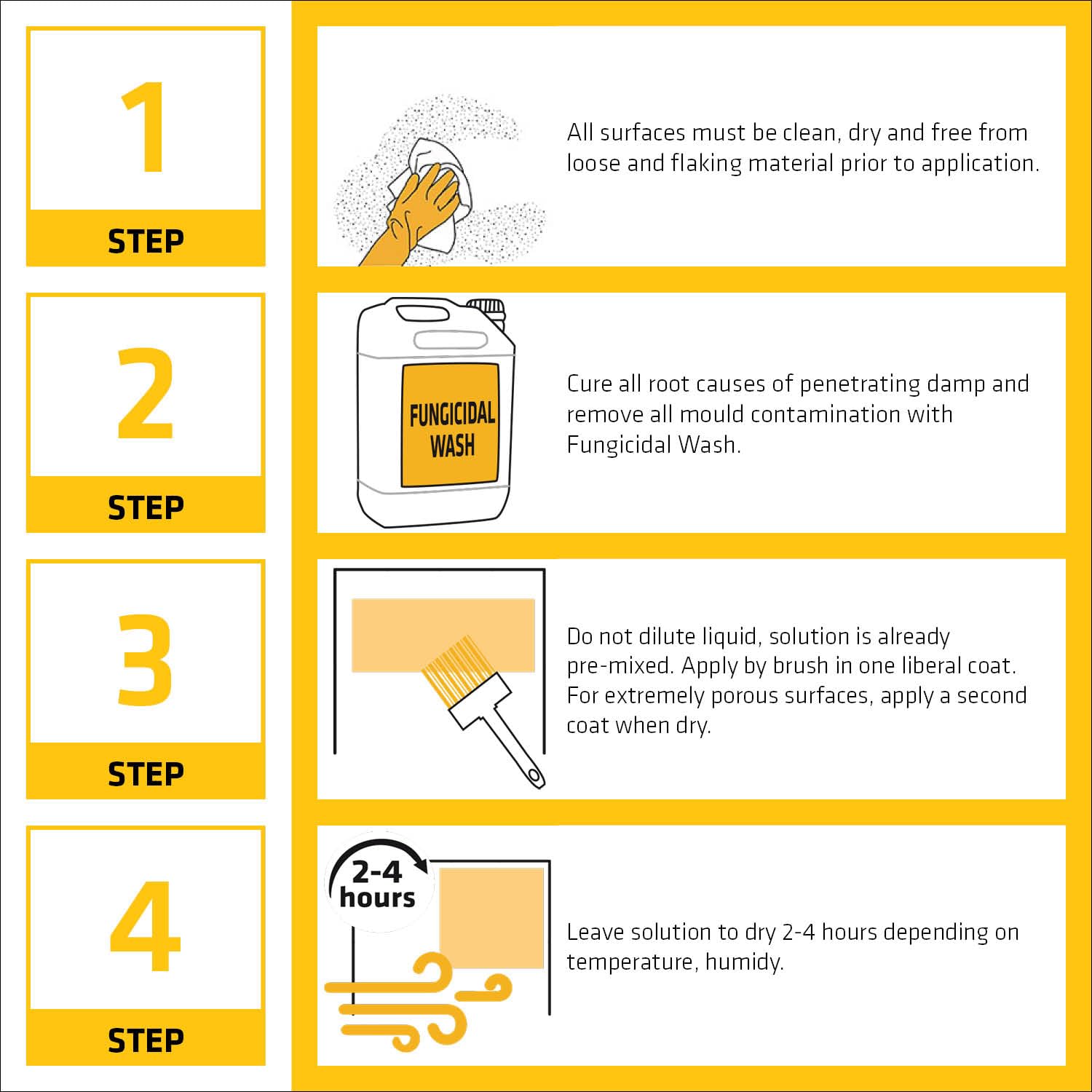 1
STEP

All surfaces must be clean, dry and free from loose and flaking material prior to application.

2
STEP

FUNGICIDAL WASH

Cure all root causes of penetrating damp and remove all mould contamination with Fungicidal Wash.

3
STEP

Do not dilute liquid, solution is already pre-mixed. Apply by brush in one liberal coat. For extremely porous surfaces, apply a second coat when dry.

4
STEP

2-4 hours

Leave solution to dry 2-4 hours depending on temperature, humidy.