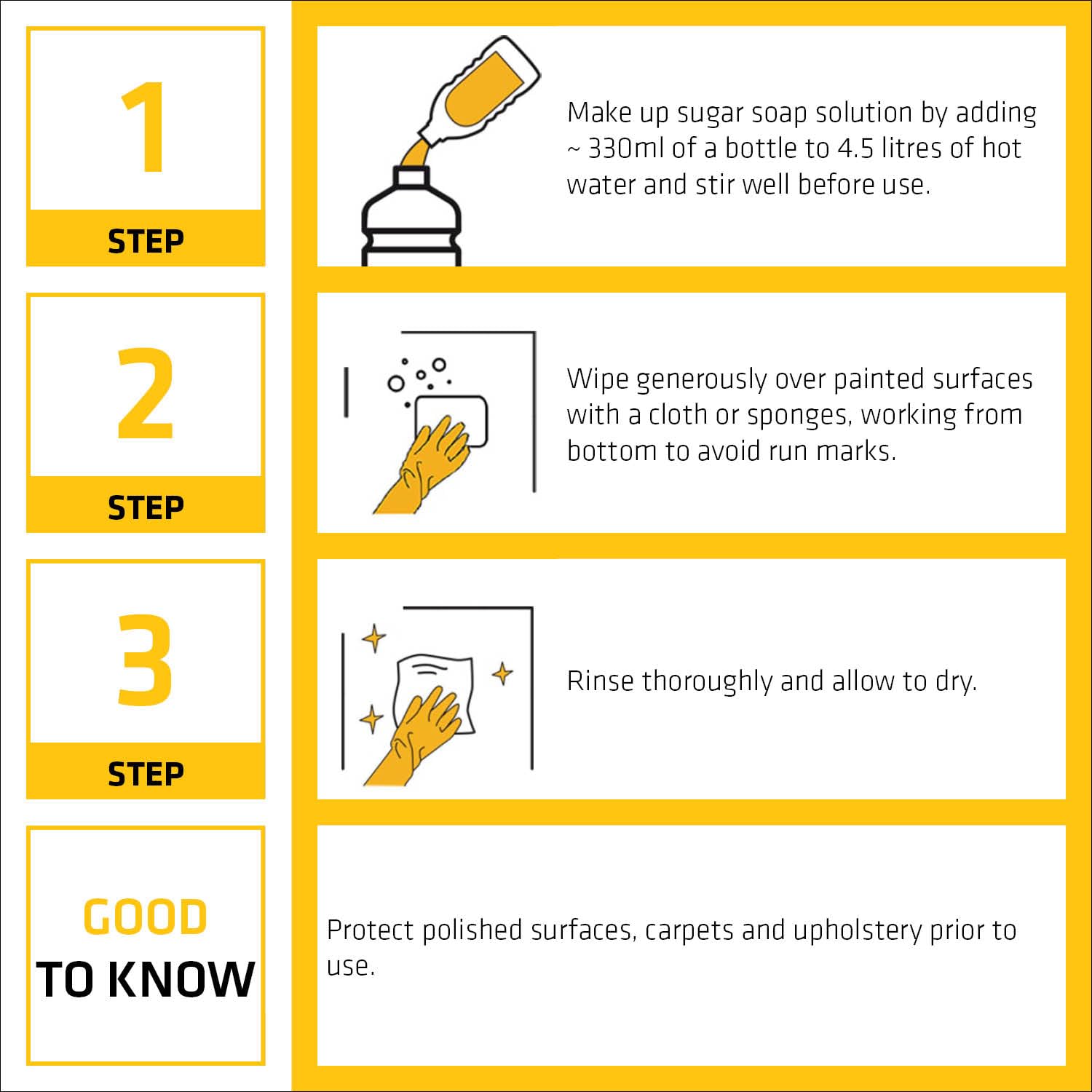 1

STEP

Make up sugar soap solution by adding ~ 330ml of a bottle to 4.5 litres of hot water and stir well before use.

2

STEP

Wipe generously over painted surfaces with a cloth or sponges, working from bottom to avoid run marks.

3

STEP

Rinse thoroughly and allow to dry.

GOOD
TO KNOW

Protect polished surfaces, carpets and upholstery prior to use.