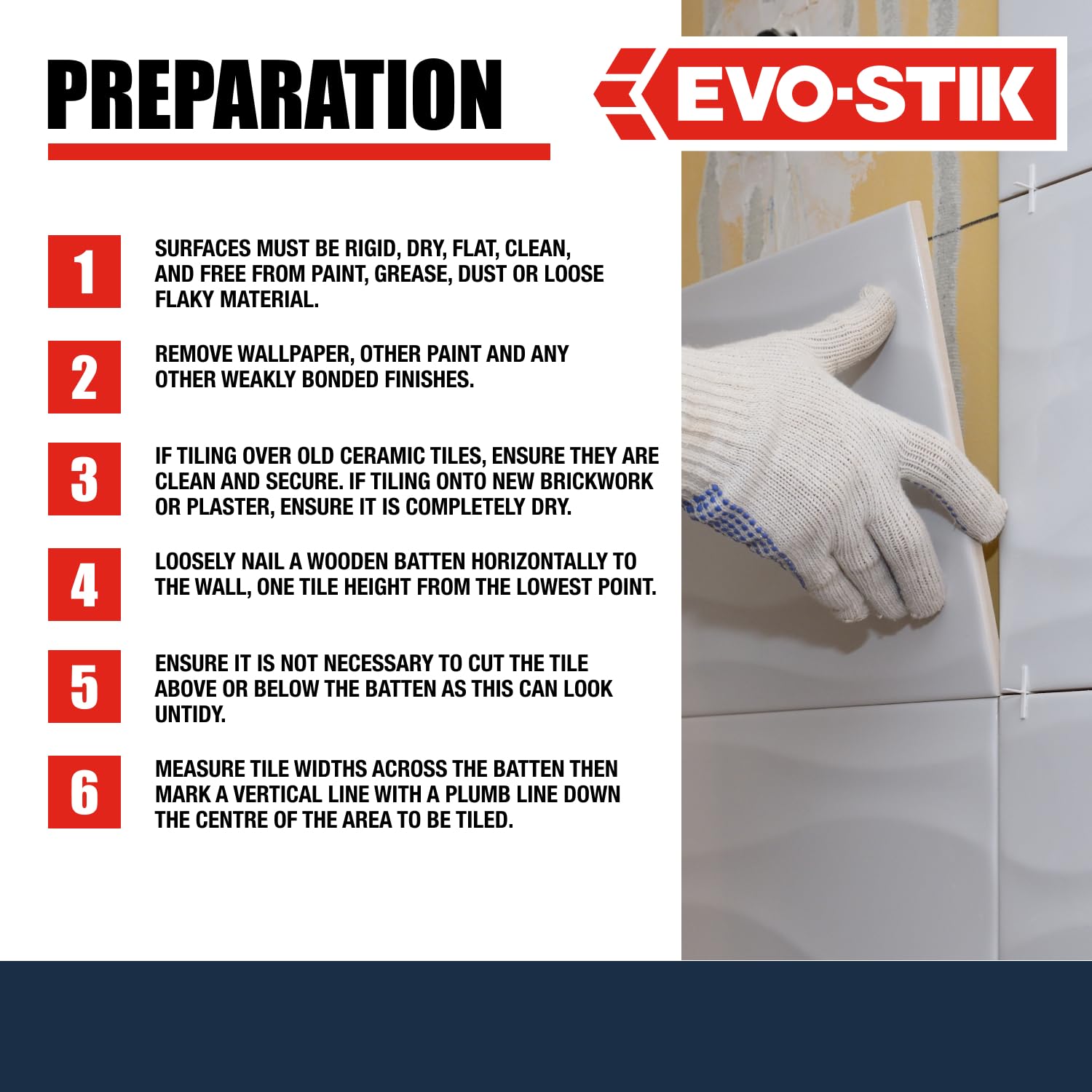 PREPARATION

EVO-STIK

1 SURFACES MUST BE RIGID, DRY, FLAT, CLEAN, AND FREE FROM PAINT, GREASE, DUST OR LOOSE FLAKY MATERIAL.

2 REMOVE WALLPAPER, OTHER PAINT AND ANY OTHER WEAKLY BONDED FINISHES.

3 IF TILING OVER OLD CERAMIC TILES, ENSURE THEY ARE CLEAN AND SECURE. IF TILING ONTO NEW BRICKWORK OR PLASTER, ENSURE IT IS COMPLETELY DRY.

4 LOOSELY NAIL A WOODEN BATTEN HORIZONTALLY TO THE WALL, ONE TILE HEIGHT FROM THE LOWEST POINT.

5 ENSURE IT IS NOT NECESSARY TO CUT THE TILE ABOVE OR BELOW THE BATTEN AS THIS CAN LOOK UNTIDY.

6 MEASURE TILE WIDTHS ACROSS THE BATTEN THEN MARK A VERTICAL LINE WITH A PLUMB LINE DOWN THE CENTRE OF THE AREA TO BE TILED.