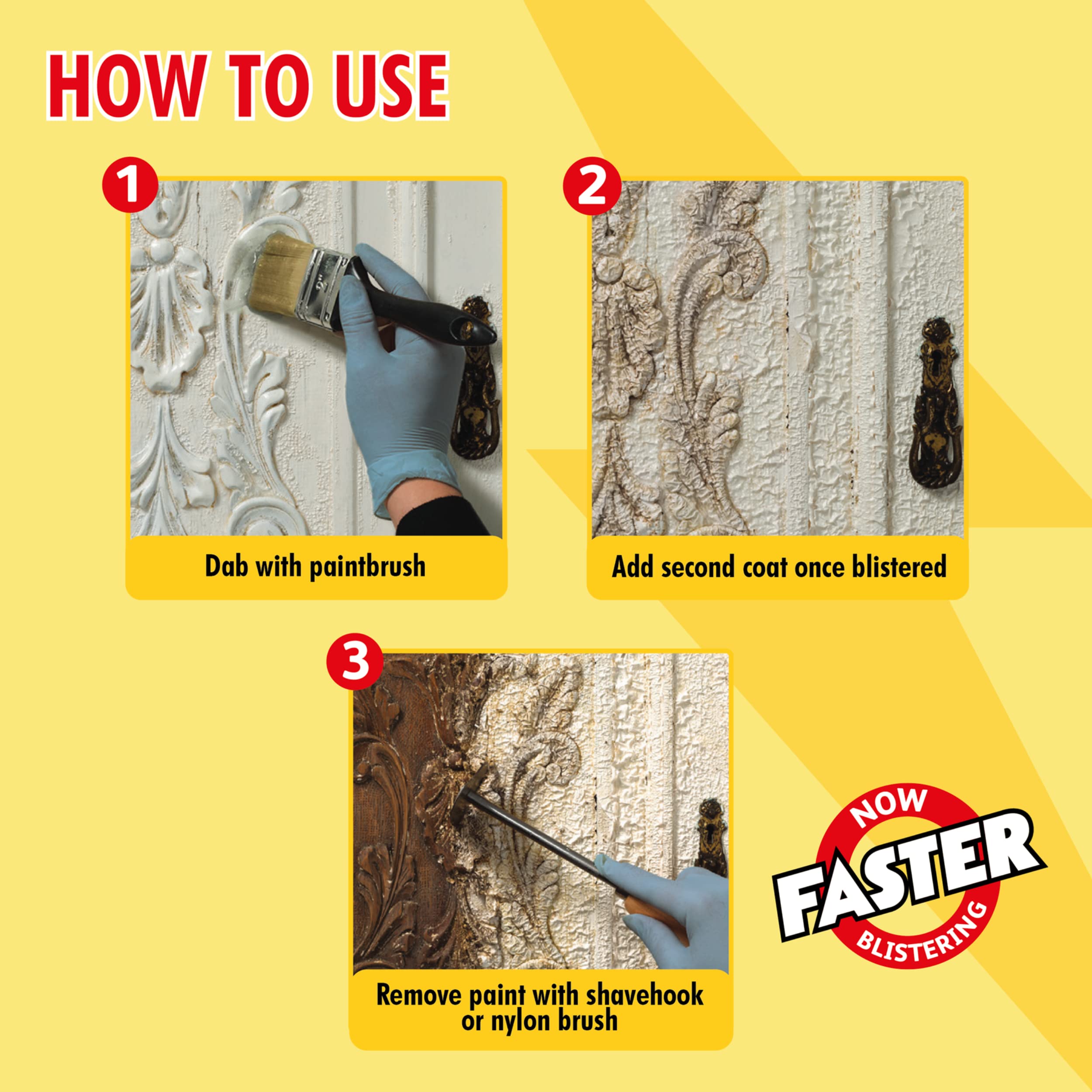 HOW TO USE

1

Dab with paintbrush

2

Add second coat once blistered

3

Remove paint with shavehook or nylon brush

NOW
FASTER
BLISTERING